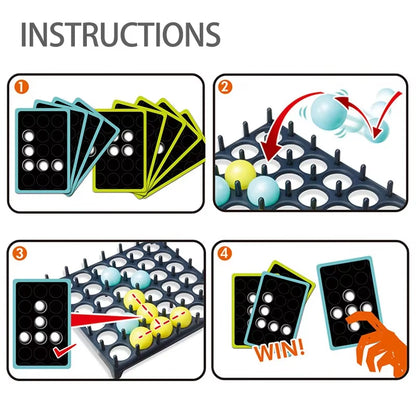 INSTRUCTIONS

1

2

3

4

WIN!